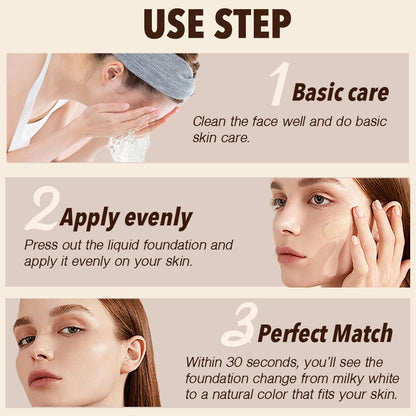 USE STEP

1 Basic care

Clean the face well and do basic skin care.

2 Apply evenly

Press out the liquid foundation and apply it evenly on your skin.

3 Perfect Match

Within 30 seconds, you'll see the foundation change from milky white to a natural color that fits your skin.