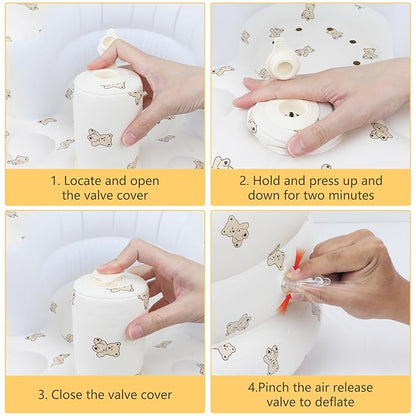 1. Locate and open the valve cover

2. Hold and press up and down for two minutes

3. Close the valve cover

4.Pinch the air release valve to deflate